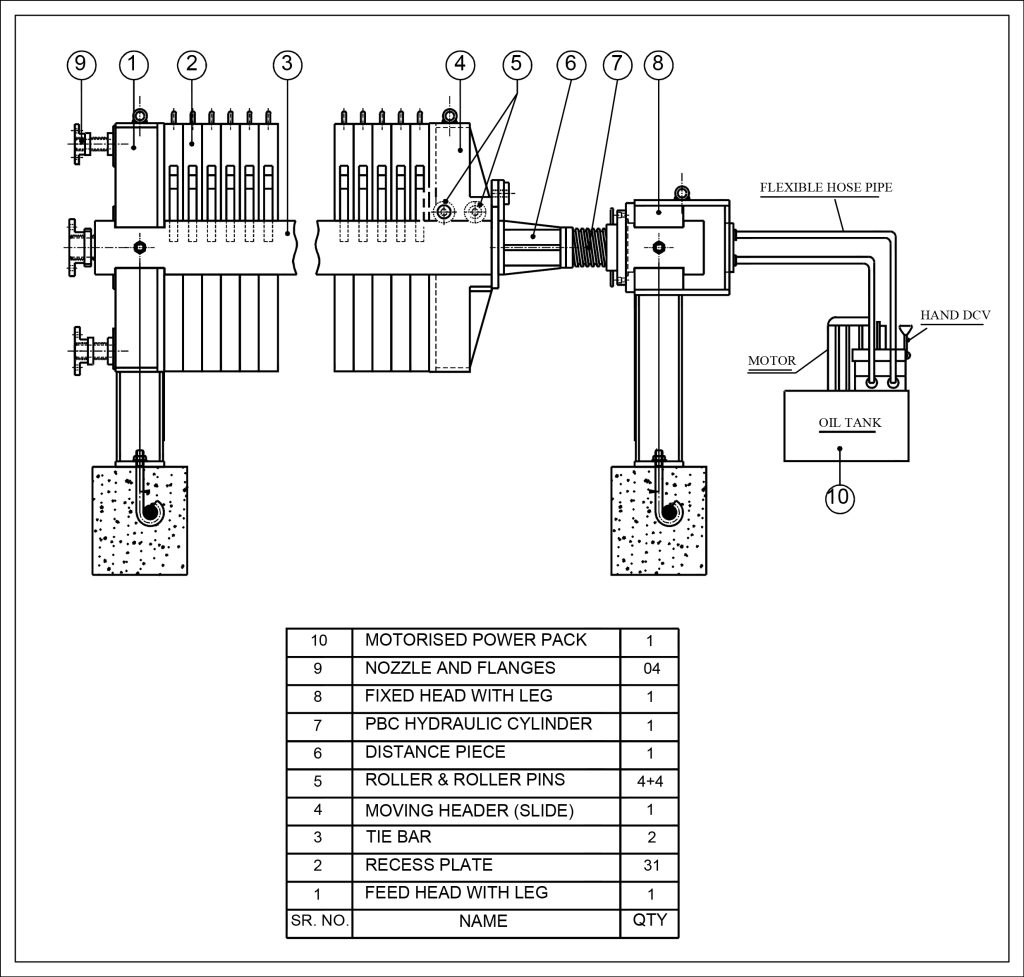 9 1 2 3 4 5 6 7 8

FLEXIBLE HOSE PIPE

HAND DCV

MOTOR

OIL TANK

10

| 10 | MOTORISED POWER PACK | 1 |
|---|---|---|
| 9 | NOZZLE AND FLANGES | 04 |
| 8 | FIXED HEAD WITH LEG | 1 |
| 7 | PBC HYDRAULIC CYLINDER | 1 |
| 6 | DISTANCE PIECE | 1 |
| 5 | ROLLER & ROLLER PINS | 4+4 |
| 4 | MOVING HEADER (SLIDE) | 1 |
| 3 | TIE BAR | 2 |
| 2 | RECESS PLATE | 31 |
| 1 | FEED HEAD WITH LEG | 1 |
| SR. NO. | NAME | QTY |